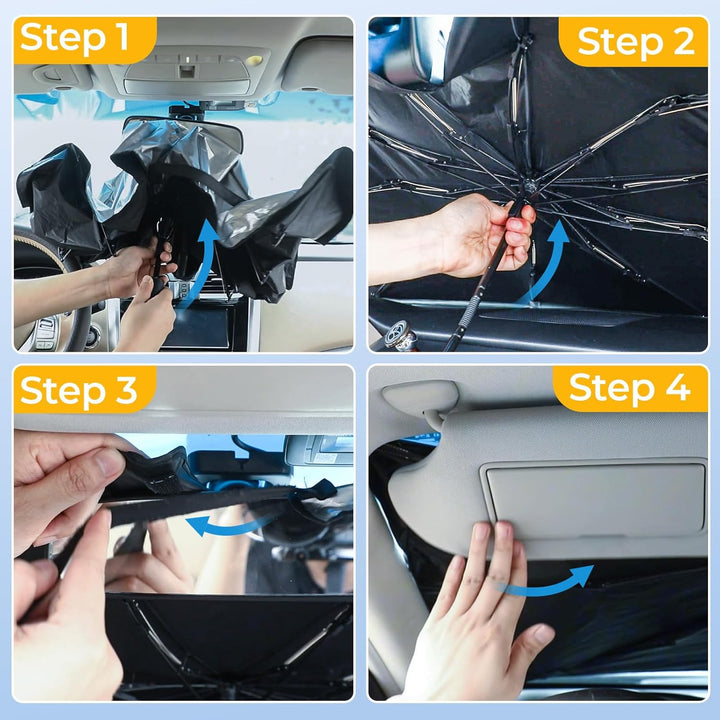 Step 1

Step 2

Step 3

Step 4